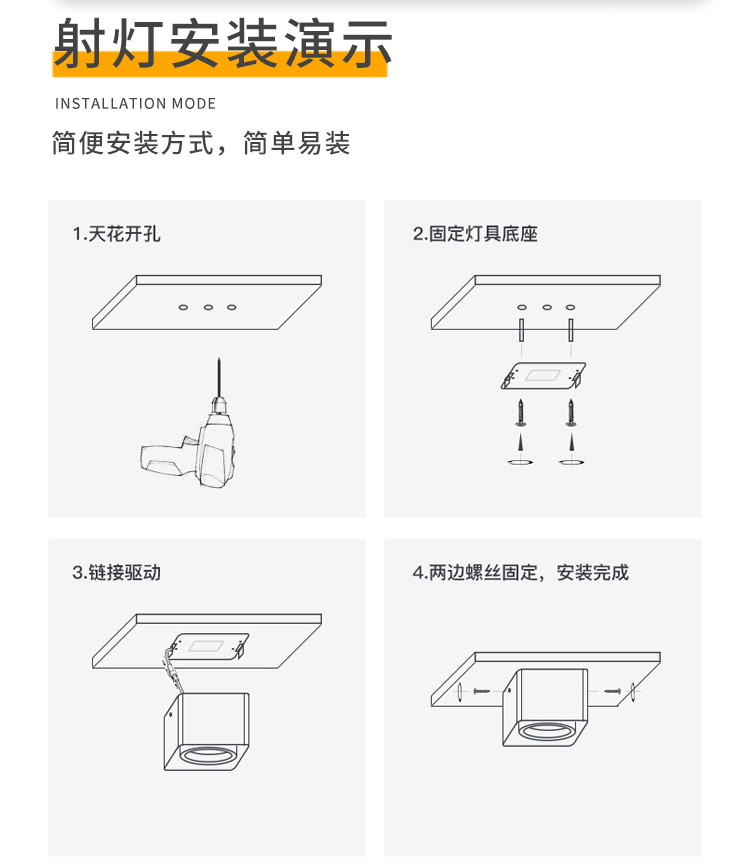 射灯安装演示

INSTALLATION MODE

简便安装方式，简单易装

1.天花开孔

2.固定灯具底座

3.链接驱动

4.两边螺丝固定，安装完成